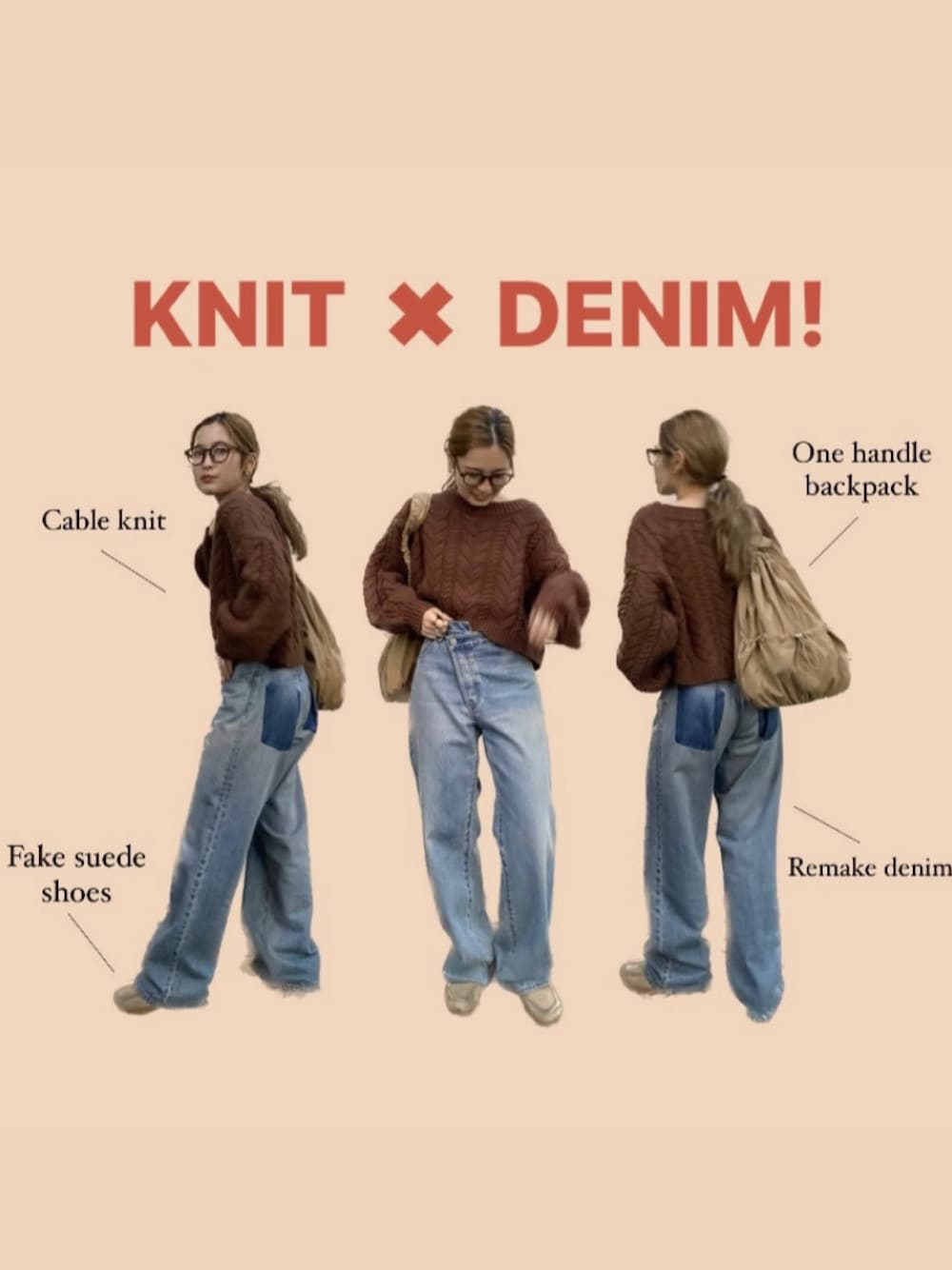 KNIT × DENIM!

Cable knit

One handle backpack

Fake suede shoes

Remake denim